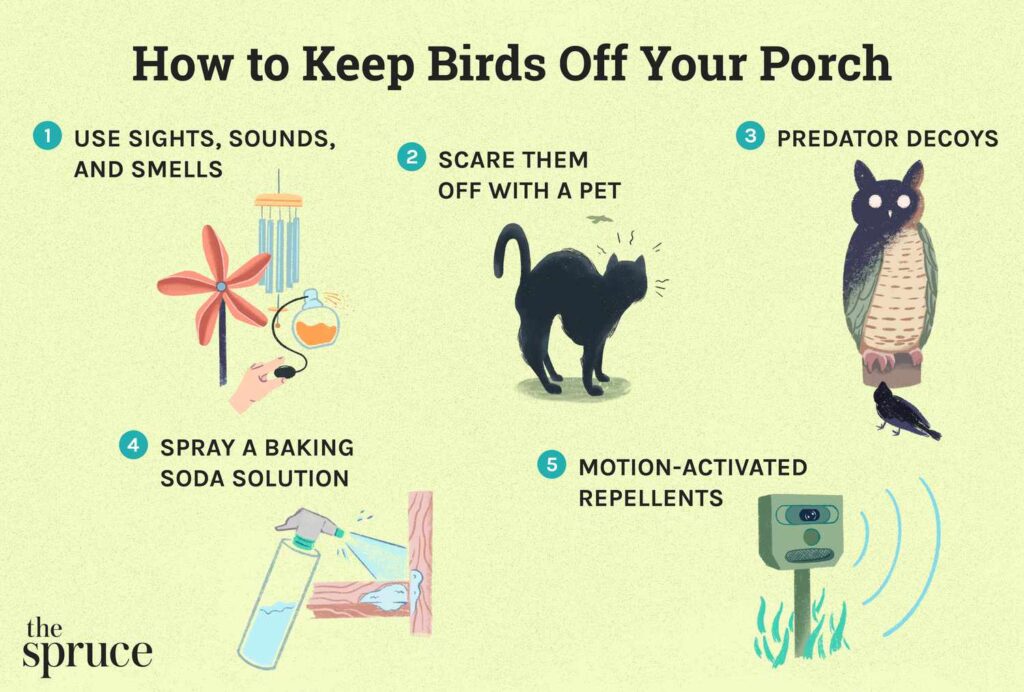 How to Keep Birds Off Your Porch

1 USE SIGHTS, SOUNDS, AND SMELLS

2 SCARE THEM OFF WITH A PET

3 PREDATOR DECOYS

4 SPRAY A BAKING SODA SOLUTION

5 MOTION-ACTIVATED REPELLENTS

the spruce