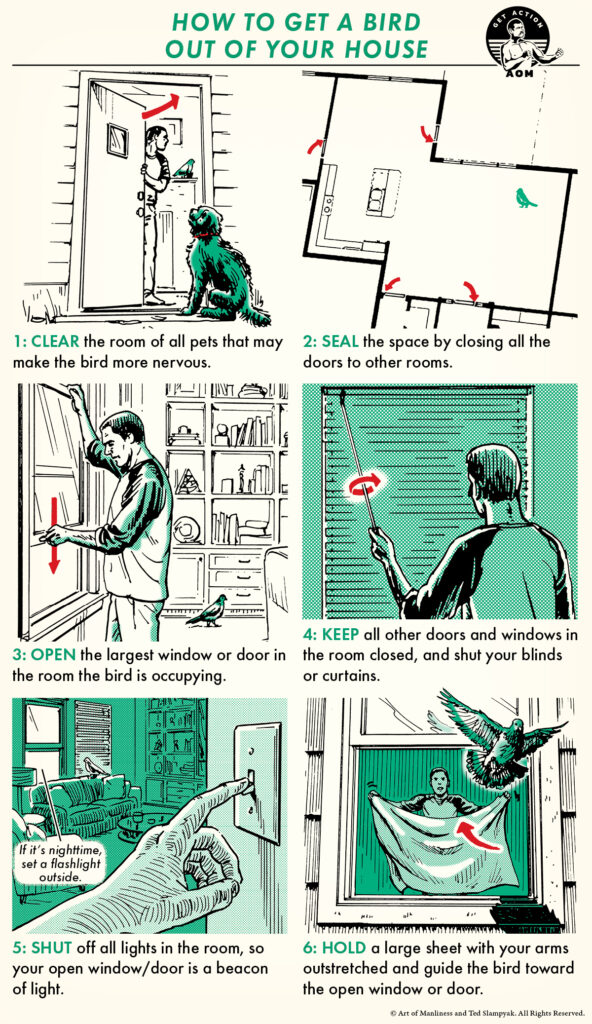 HOW TO GET A BIRD OUT OF YOUR HOUSE

GET ACTION
AOM

1: CLEAR the room of all pets that may make the bird more nervous.

2: SEAL the space by closing all the doors to other rooms.

3: OPEN the largest window or door in the room the bird is occupying.

4: KEEP all other doors and windows in the room closed, and shut your blinds or curtains.

If it's nighttime, set a flashlight outside.

5: SHUT off all lights in the room, so your open window/door is a beacon of light.

6: HOLD a large sheet with your arms outstretched and guide the bird toward the open window or door.

© Art of Manliness and Ted Slampyak. All Rights Reserved.