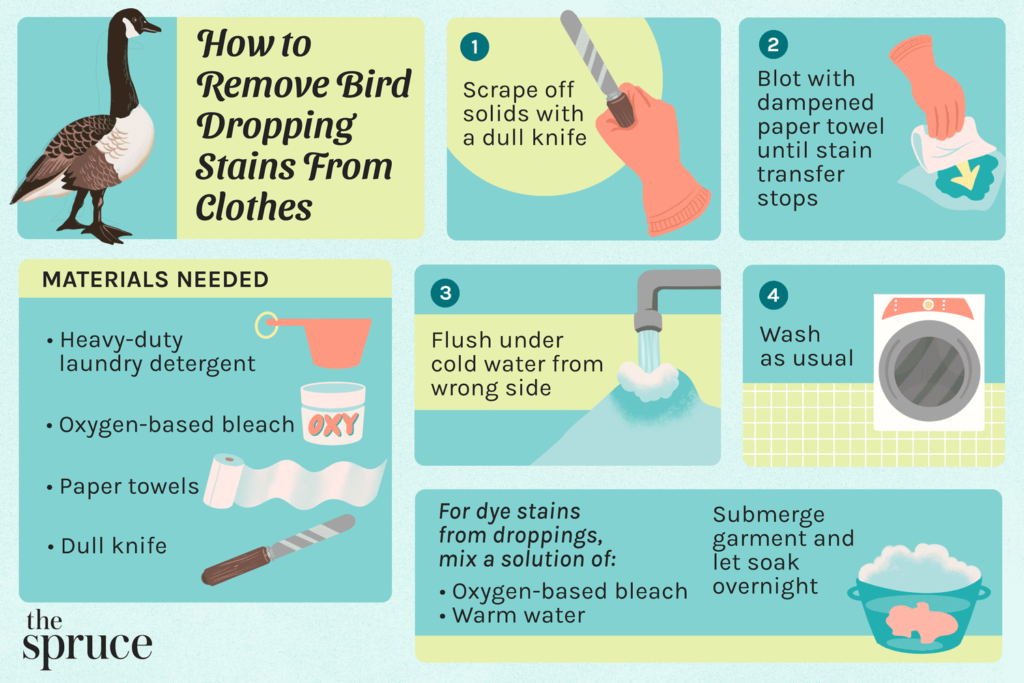 How to Remove Bird Dropping Stains From Clothes

1
Scrape off solids with a dull knife

2
Blot with dampened paper towel until stain transfer stops

MATERIALS NEEDED

• Heavy-duty laundry detergent

• Oxygen-based bleach

OXY

• Paper towels

• Dull knife

3
Flush under cold water from wrong side

4
Wash as usual

For dye stains from droppings, mix a solution of:
• Oxygen-based bleach
• Warm water

Submerge garment and let soak overnight

the spruce