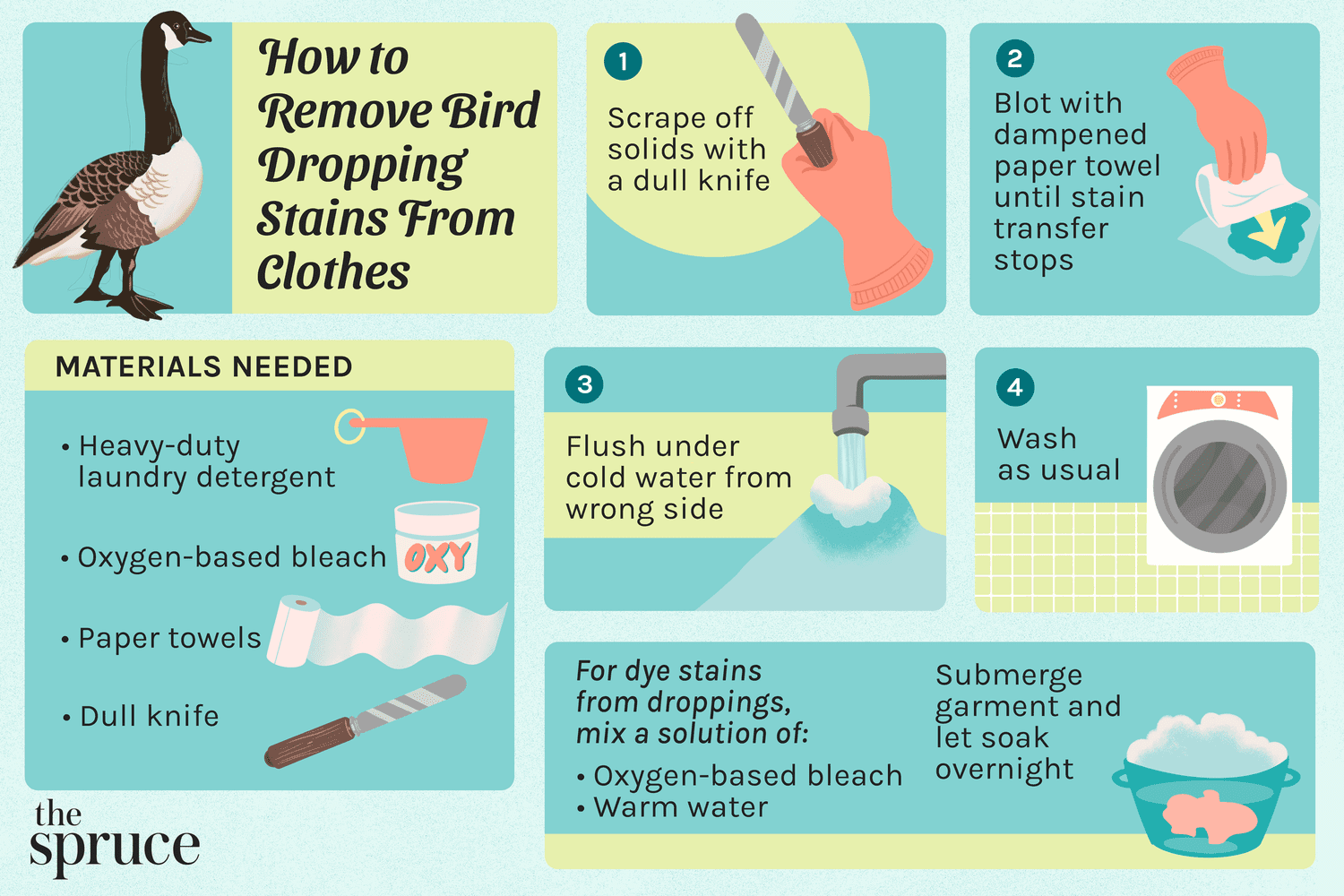 How to Remove Bird Dropping Stains From Clothes

1
Scrape off solids with a dull knife

2
Blot with dampened paper towel until stain transfer stops

MATERIALS NEEDED

• Heavy-duty laundry detergent

• Oxygen-based bleach

OXY

• Paper towels

• Dull knife

3
Flush under cold water from wrong side

4
Wash as usual

For dye stains from droppings, mix a solution of:

• Oxygen-based bleach
• Warm water

Submerge garment and let soak overnight

the spruce